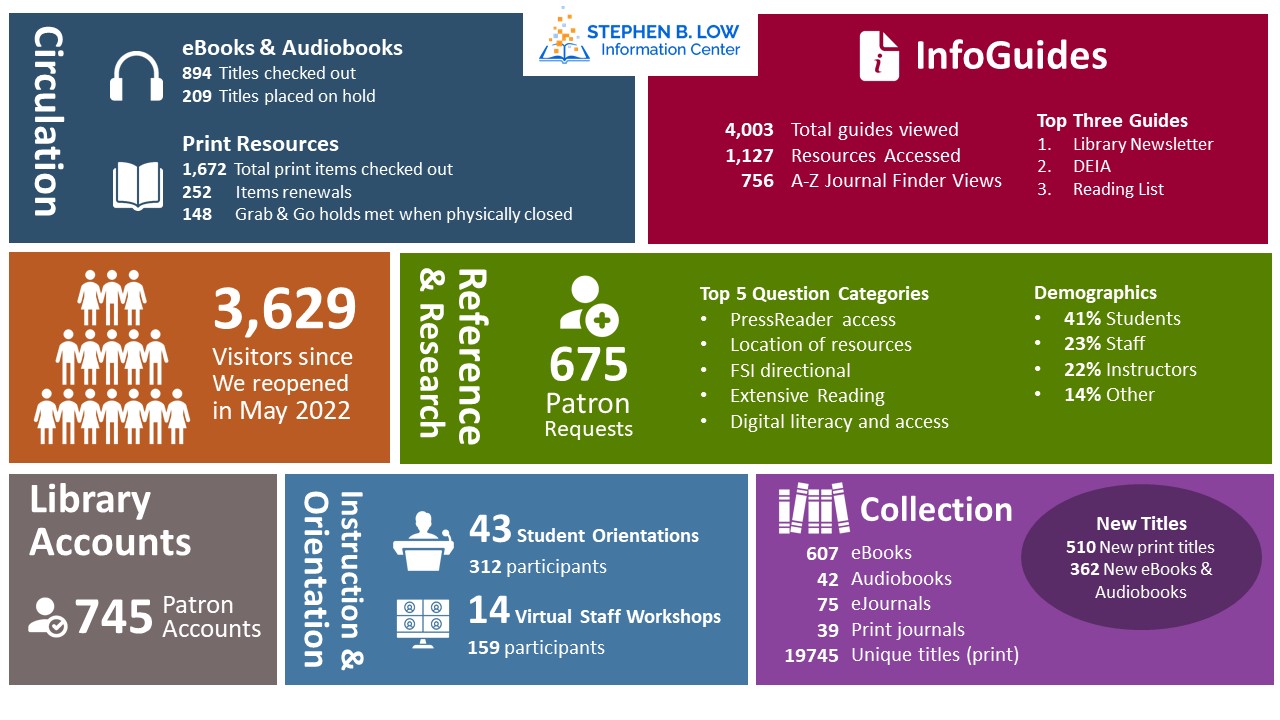 Circulation

eBooks & Audiobooks
894 Titles checked out
209 Titles placed on hold

Print Resources
1,672 Total print items checked out
252 Items renewals
148 Grab & Go holds met when physically closed

STEPHEN B. LOW
Information Center

InfoGuides

4,003 Total guides viewed
1,127 Resources Accessed
756 A-Z Journal Finder Views

Top Three Guides
1. Library Newsletter
2. DEIA
3. Reading List

3,629
Visitors since We reopened in May 2022

Reference & Research

675
Patron Requests

Top 5 Question Categories
• PressReader access
• Location of resources
• FSI directional
• Extensive Reading
• Digital literacy and access

Demographics
• 41% Students
• 23% Staff
• 22% Instructors
• 14% Other

Library Accounts

745 Patron Accounts

Instruction & Orientation

43 Student Orientations
312 participants

14 Virtual Staff Workshops
159 participants

Collection

607 eBooks
42 Audiobooks
75 eJournals
39 Print journals
19745 Unique titles (print)

New Titles
510 New print titles
362 New eBooks & Audiobooks